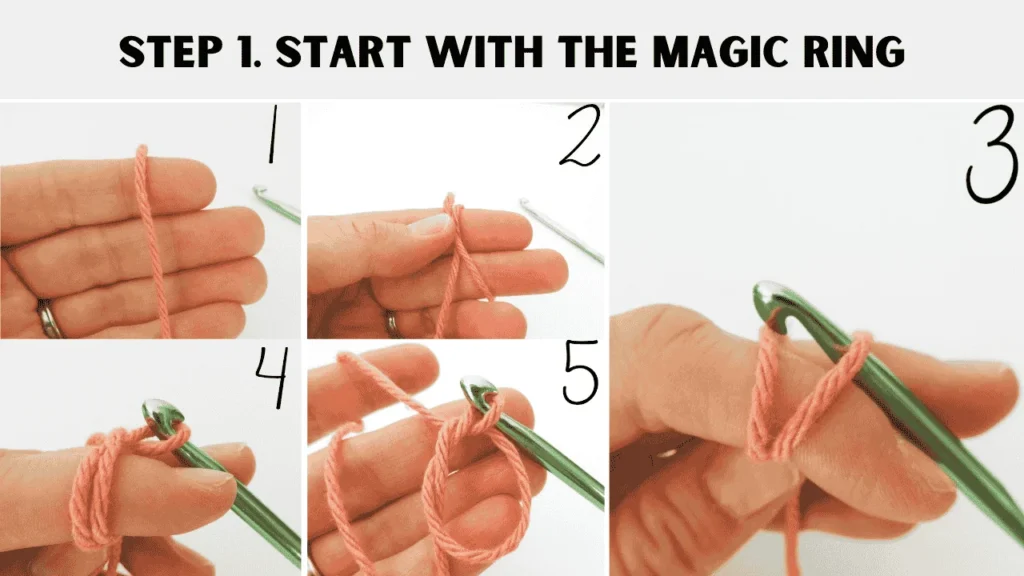 STEP 1. START WITH THE MAGIC RING

1

2

3

4

5