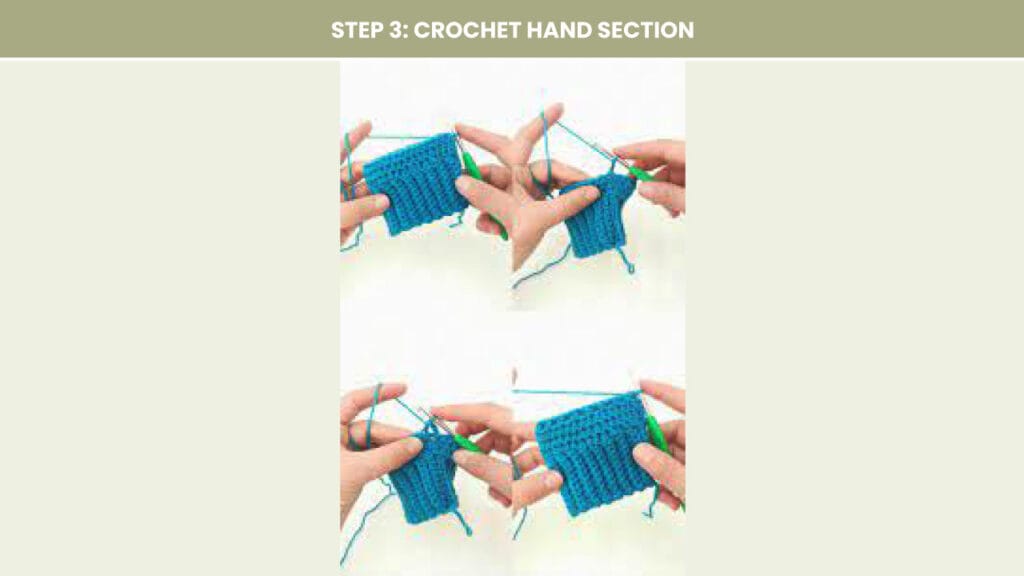 STEP 3: CROCHET HAND SECTION